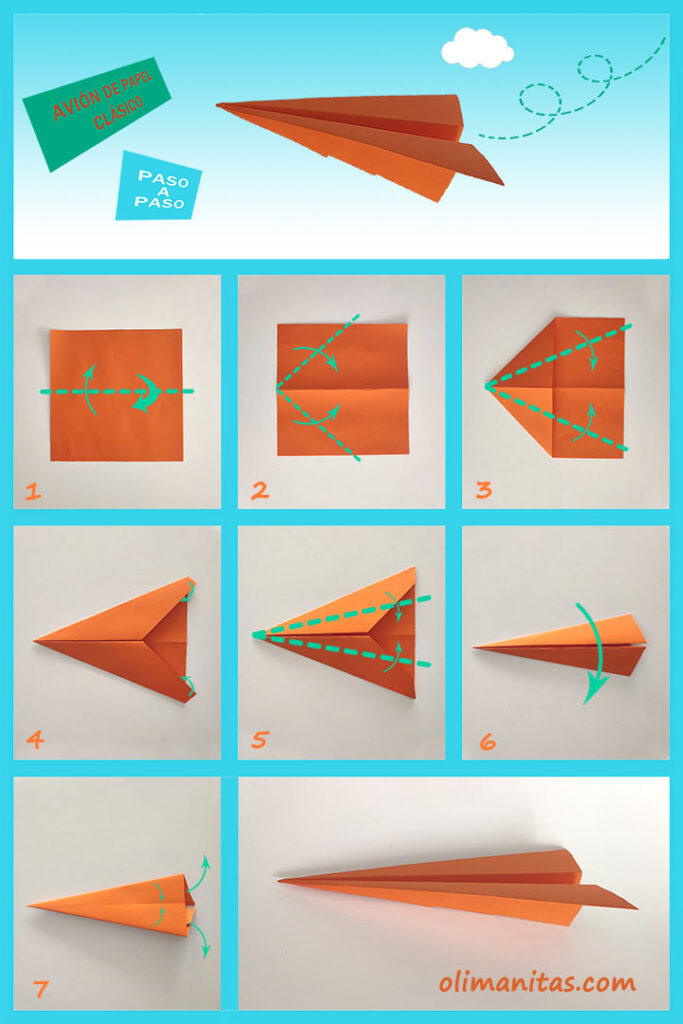 AVIÓN DE PAPEL CLÁSICO

PASO A PASO

1

2

3

4

5

6

7

olimanitas.com